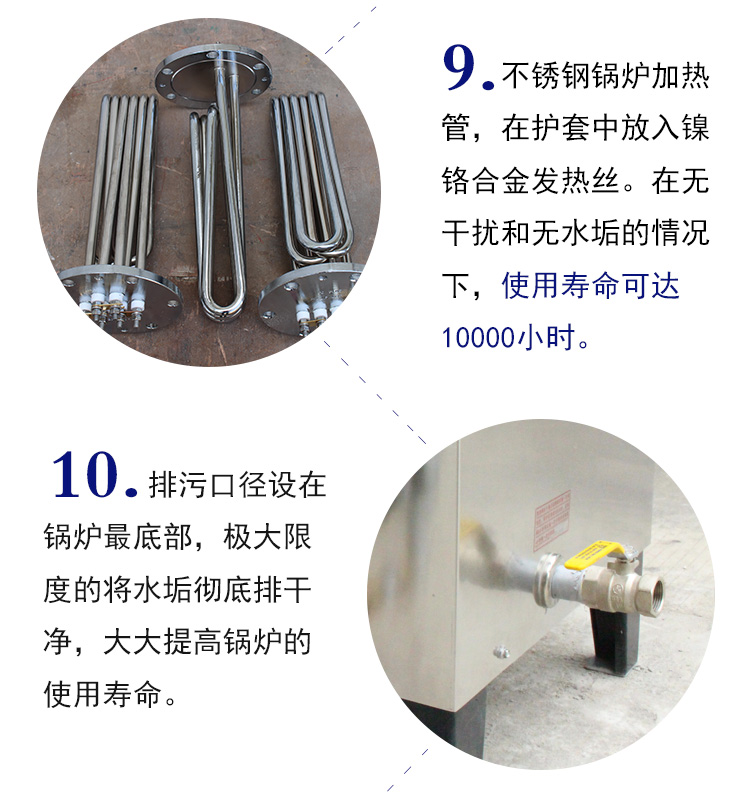 9. 不锈钢锅炉加热管，在护套中放入镍铬合金发热丝。在无干扰和无水垢的情况下，使用寿命可达10000小时。

10. 排污口径设在锅炉最底部，极大限度的将水垢彻底排干净，大大提高锅炉的使用寿命。