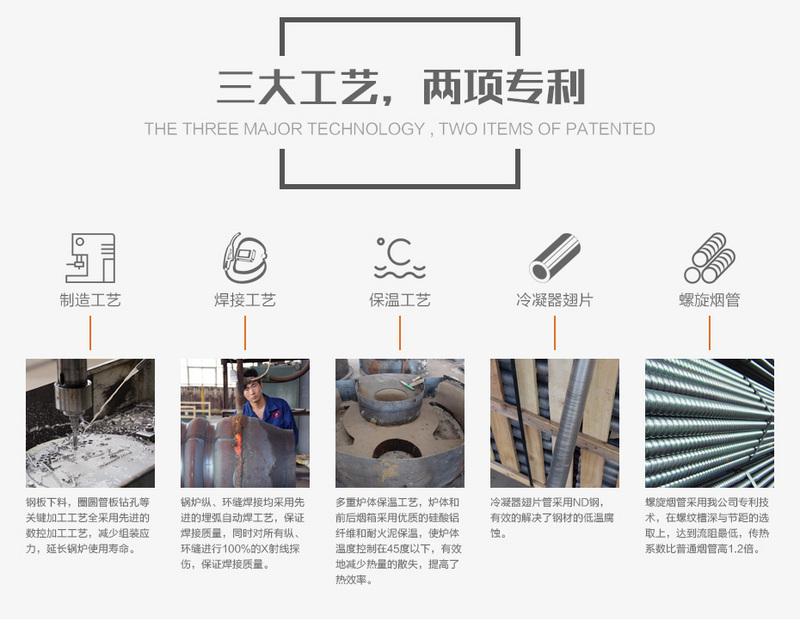 三大工艺，两项专利
THE THREE MAJOR TECHNOLOGY , TWO ITEMS OF PATENTED

制造工艺

钢板下料，圈圆管板钻孔等关键加工工艺全采用先进的数控加工工艺，减少组装应力，延长锅炉使用寿命。

焊接工艺

锅炉纵、环缝焊接均采用先进的埋弧自动焊工艺，保证焊接质量，同时对所有纵、环缝进行100%的X射线探伤，保证焊接质量。

保温工艺

多重炉体保温工艺，炉体和前后烟箱采用优质的硅酸铝纤维和耐火泥保温，使炉体温度控制在45度以下，有效地减少热量的散失，提高了热效率。

冷凝器翅片

冷凝器翅片管采用ND钢，有效的解决了钢材的低温腐蚀。

螺旋烟管

螺旋烟管采用我公司专利技术，在螺纹槽深与节距的选取上，达到流阻最低，传热系数比普通烟管高1.2倍。